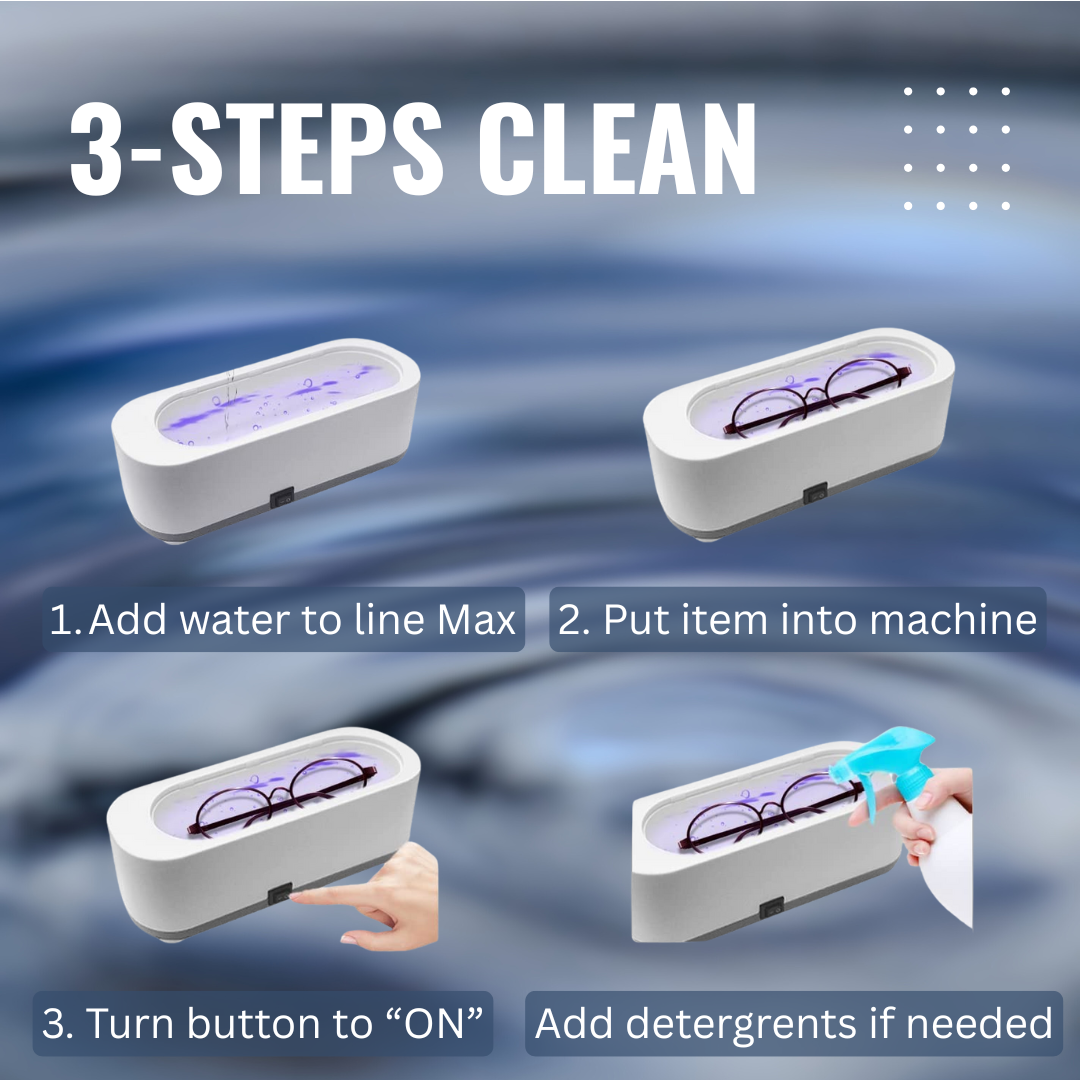 3-STEPS CLEAN

1. Add water to line Max

2. Put item into machine

3. Turn button to “ON”

Add detergrents if needed