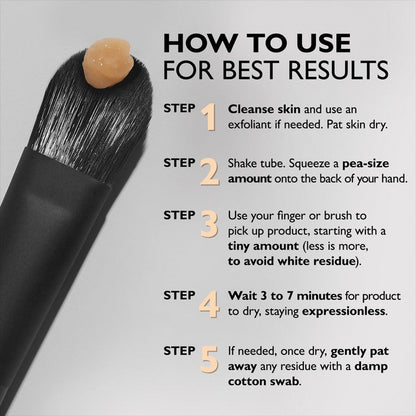 HOW TO USE
FOR BEST RESULTS

STEP 1 Cleanse skin and use an exfoliant if needed. Pat skin dry.

STEP 2 Shake tube. Squeeze a pea-size amount onto the back of your hand.

STEP 3 Use your finger or brush to pick up product, starting with a tiny amount (less is more, to avoid white residue).

STEP 4 Wait 3 to 7 minutes for product to dry, staying expressionless.

STEP 5 If needed, once dry, gently pat away any residue with a damp cotton swab.